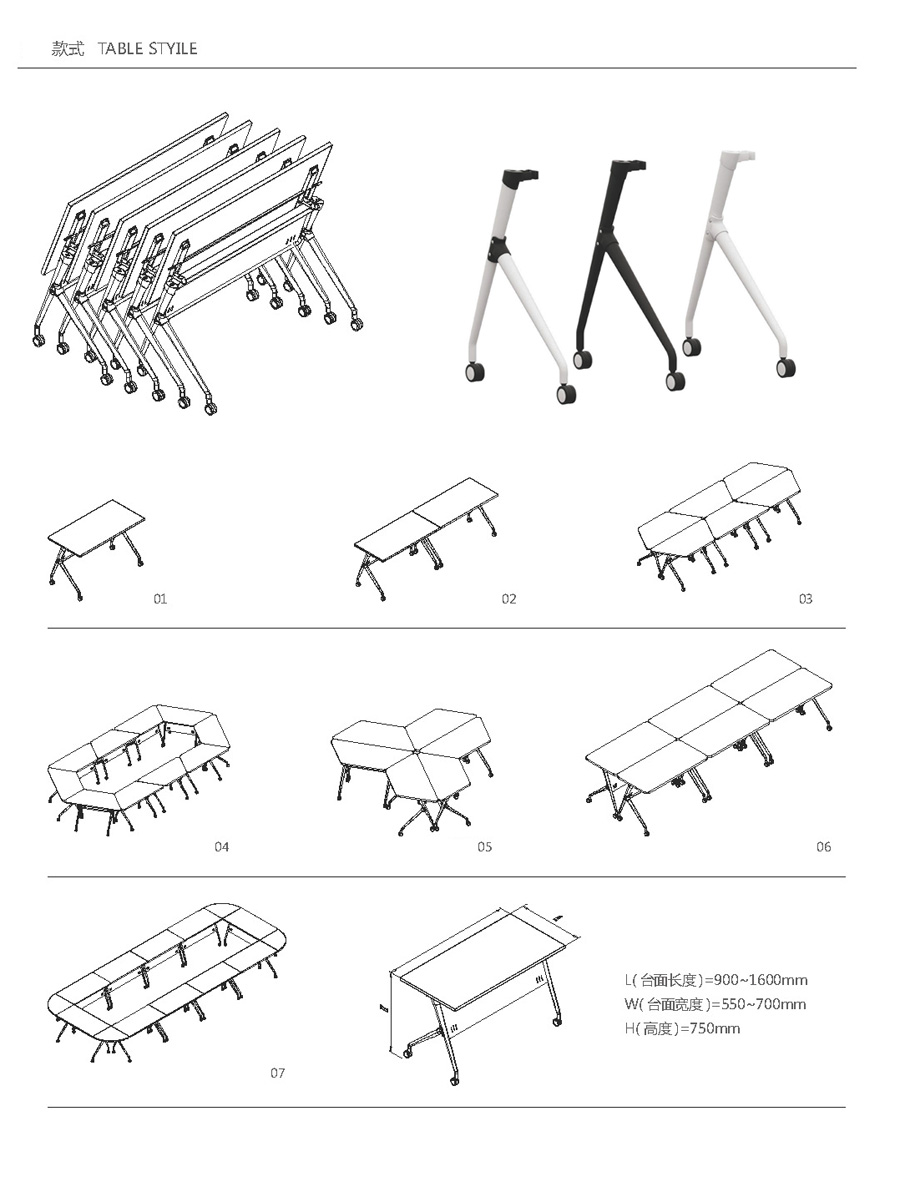 款式 TABLE STYILE

01

02

03

04

05

06

07

L(台面长度)=900~1600mm
W(台面宽度)=550~700mm
H(高度)=750mm